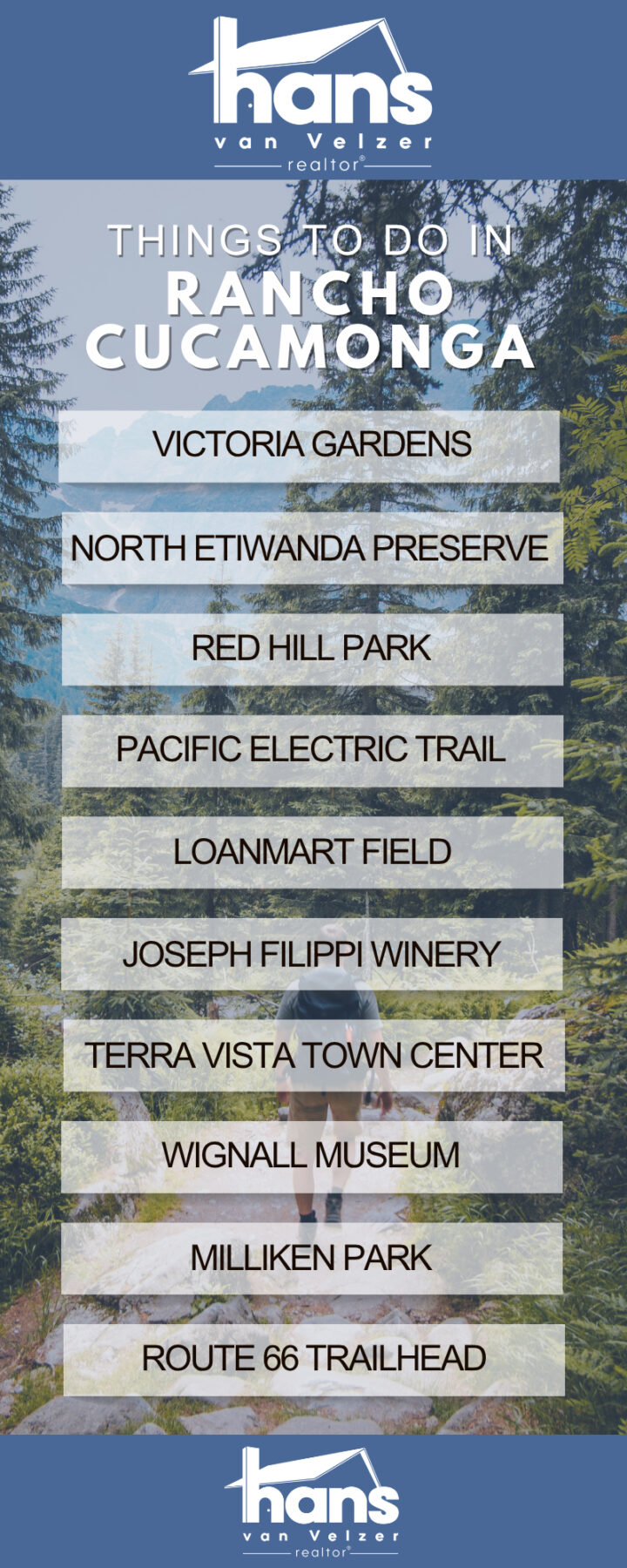 hans
van Velzer
realtor®

THINGS TO DO IN
RANCHO
CUCAMONGA

VICTORIA GARDENS

NORTH ETIWANDA PRESERVE

RED HILL PARK

PACIFIC ELECTRIC TRAIL

LOANMART FIELD

JOSEPH FILIPPI WINERY

TERRA VISTA TOWN CENTER

WIGNALL MUSEUM

MILLIKEN PARK

ROUTE 66 TRAILHEAD

hans
van Velzer
realtor®